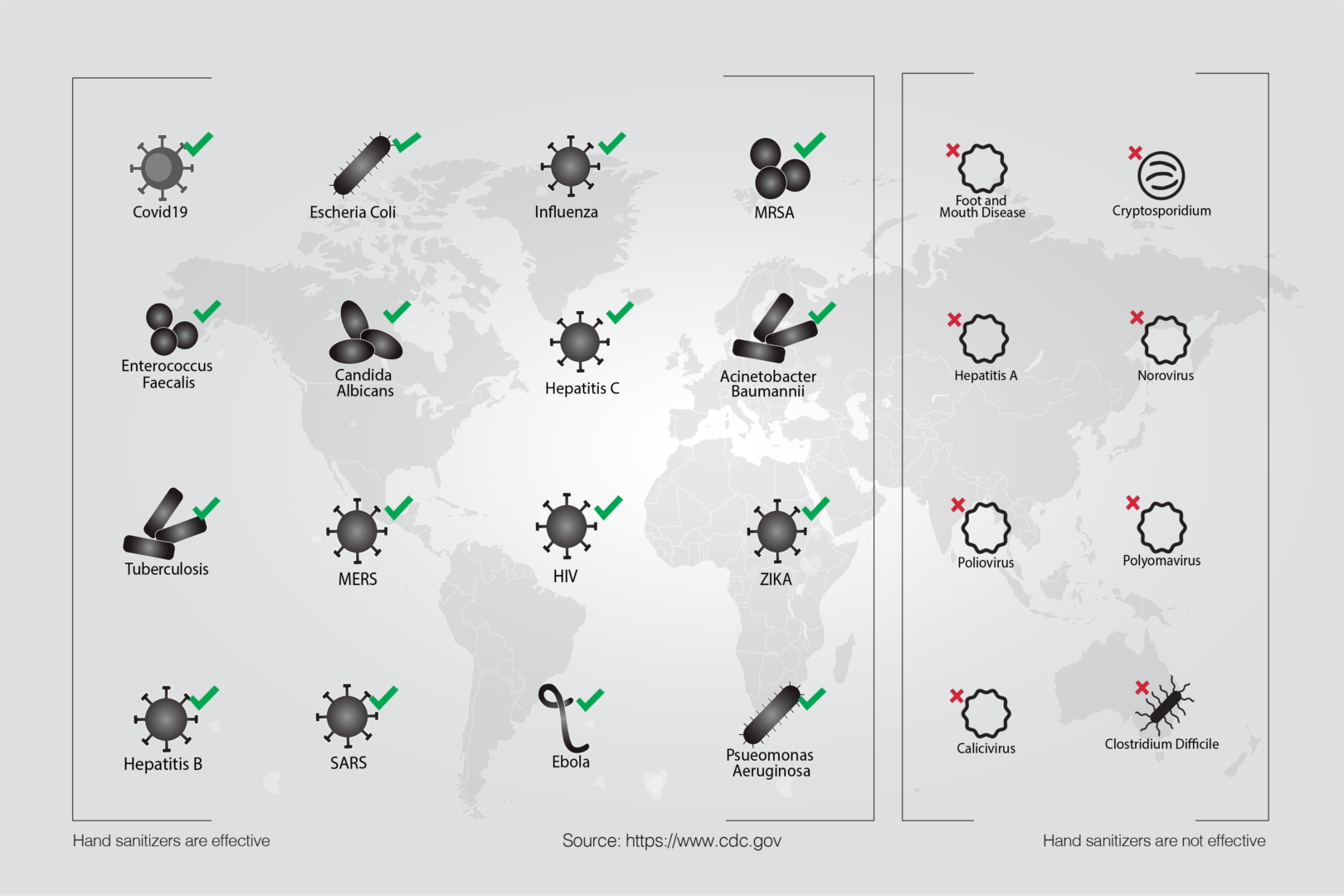 Covid19
Escheria Coli
Influenza
MRSA

Enterococcus Faecalis
Candida Albicans
Hepatitis C
Acinetobacter Baumannii

Tuberculosis
MERS
HIV
ZIKA

Hepatitis B
SARS
Ebola
Psueomonas Aeruginosa

Foot and Mouth Disease
Cryptosporidium

Hepatitis A
Norovirus

Poliovirus
Polyomavirus

Calicivirus
Clostridium Difficile

Hand sanitizers are effective

Source: https://www.cdc.gov

Hand sanitizers are not effective